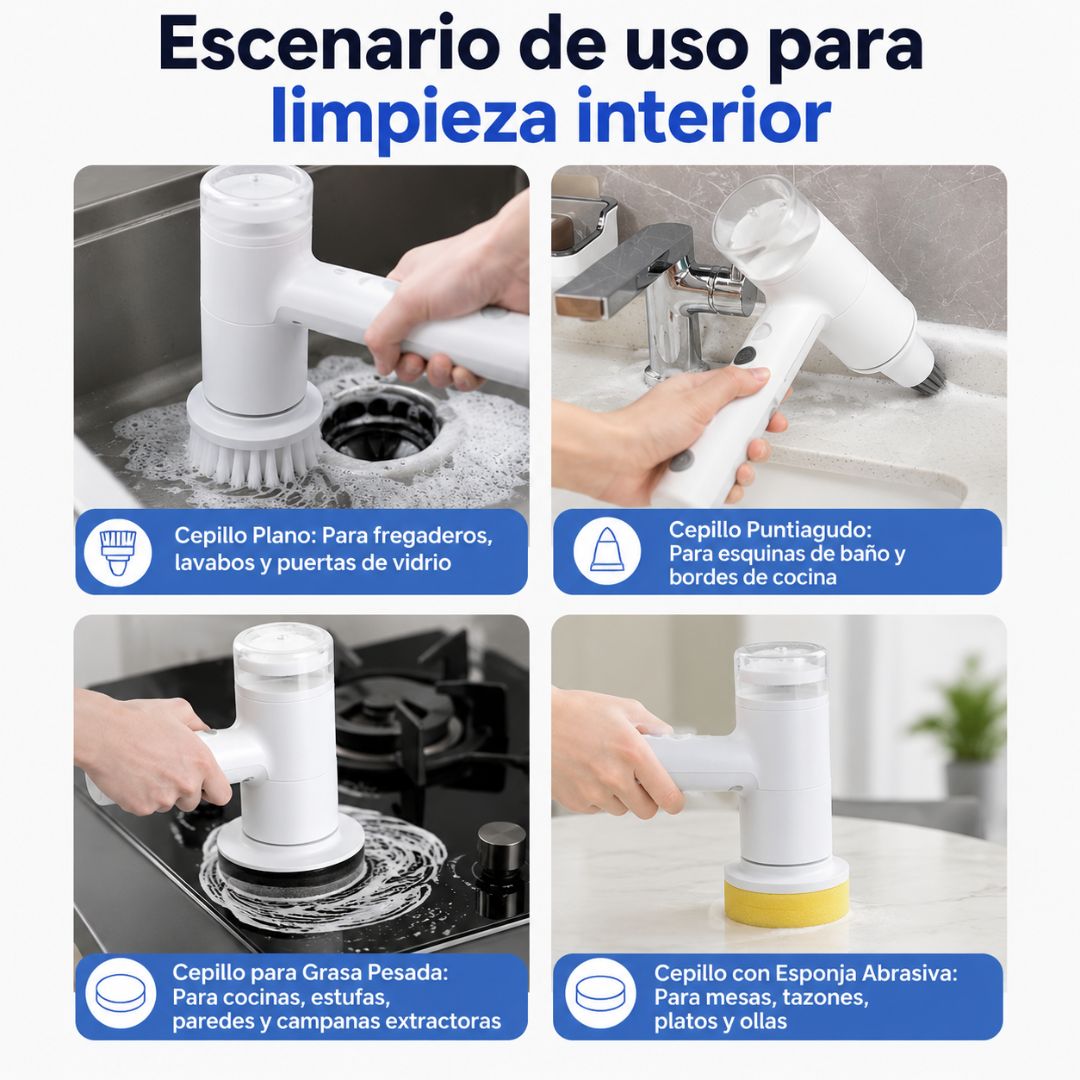 Escenario de uso para limpieza interior

Cepillo Plano: Para fregaderos, lavabos y puertas de vidrio

Cepillo Puntiagudo: Para esquinas de baño y bordes de cocina

Cepillo para Grasa Pesada: Para cocinas, estufas, paredes y campanas extractoras

Cepillo con Esponja Abrasiva: Para mesas, tazones, platos y ollas